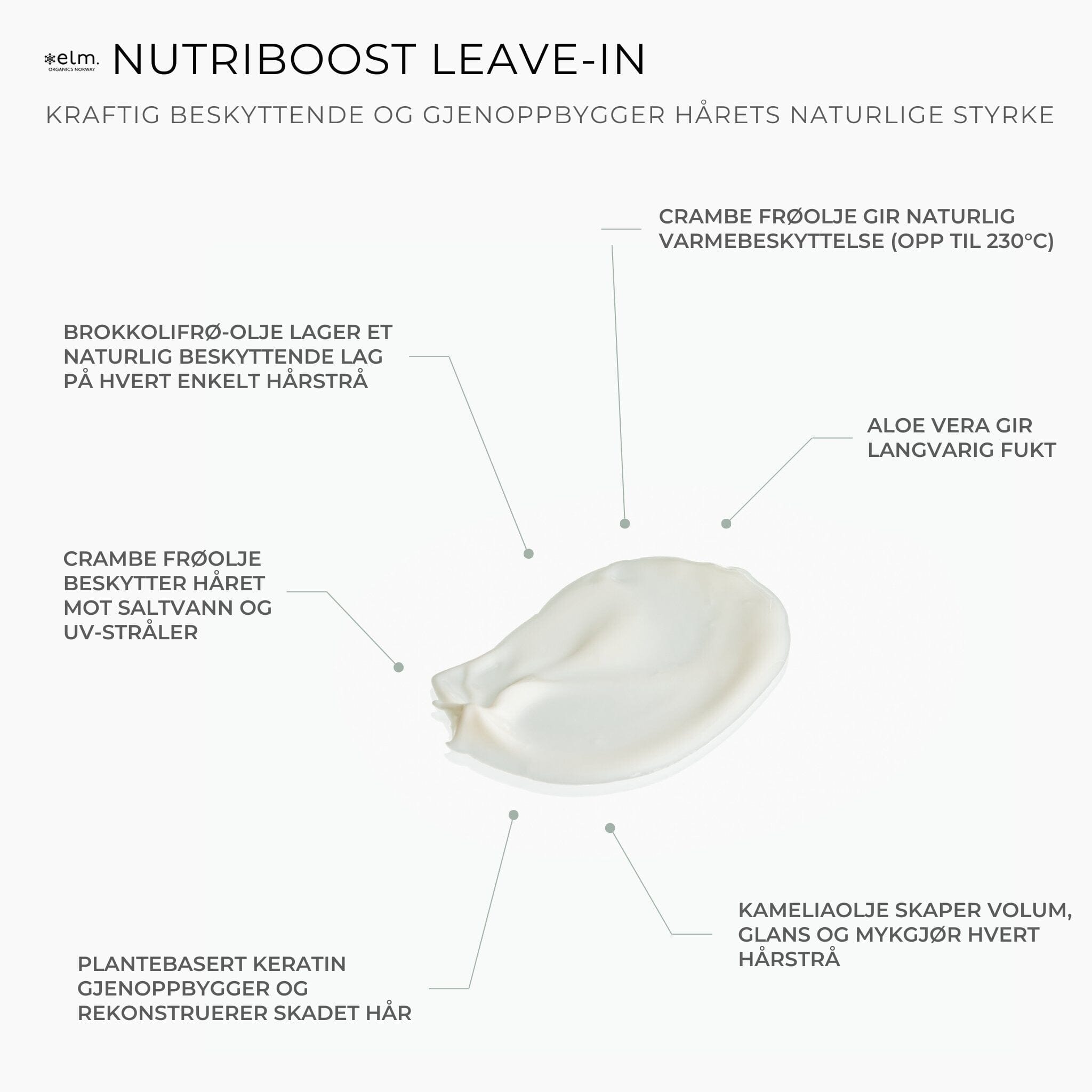 elm.
ORGANICS NORWAY

NUTRIBOOST LEAVE-IN

KRAFTIG BESKYTTENDE OG GJENOPPBYGGER HÅRETS NATURLIGE STYRKE

CRAMBE FRØOLJE GIR NATURLIG VARMEBESKYTTELSE (OPP TIL 230°C)

BROKKOLIFRØ-OLJE LAGER ET NATURLIG BESKYTTENDE LAG PÅ HVERT ENKELT HÅRSTRÅ

ALOE VERA GIR LANGVARIG FUKT

CRAMBE FRØOLJE BESKYTTER HÅRET MOT SALTVANN OG UV-STRÅLER

KAMELIAOLJE SKAPER VOLUM, GLANS OG MYKGJØR HVERT HÅRSTRÅ

PLANTEBASERT KERATIN GJENOPPBYGGER OG REKONSTRUERER SKADET HÅR